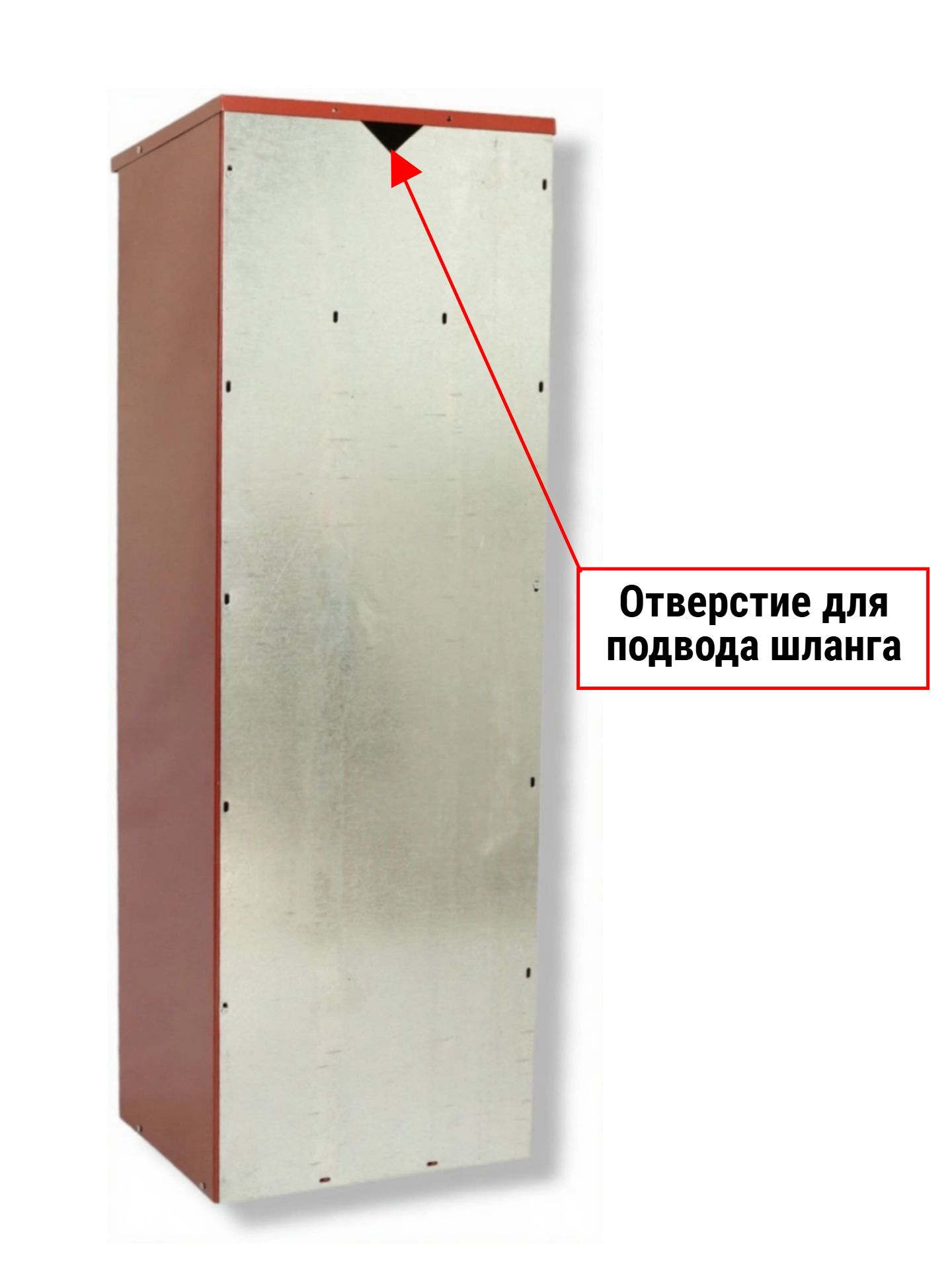 Отверстие для подвода шланга